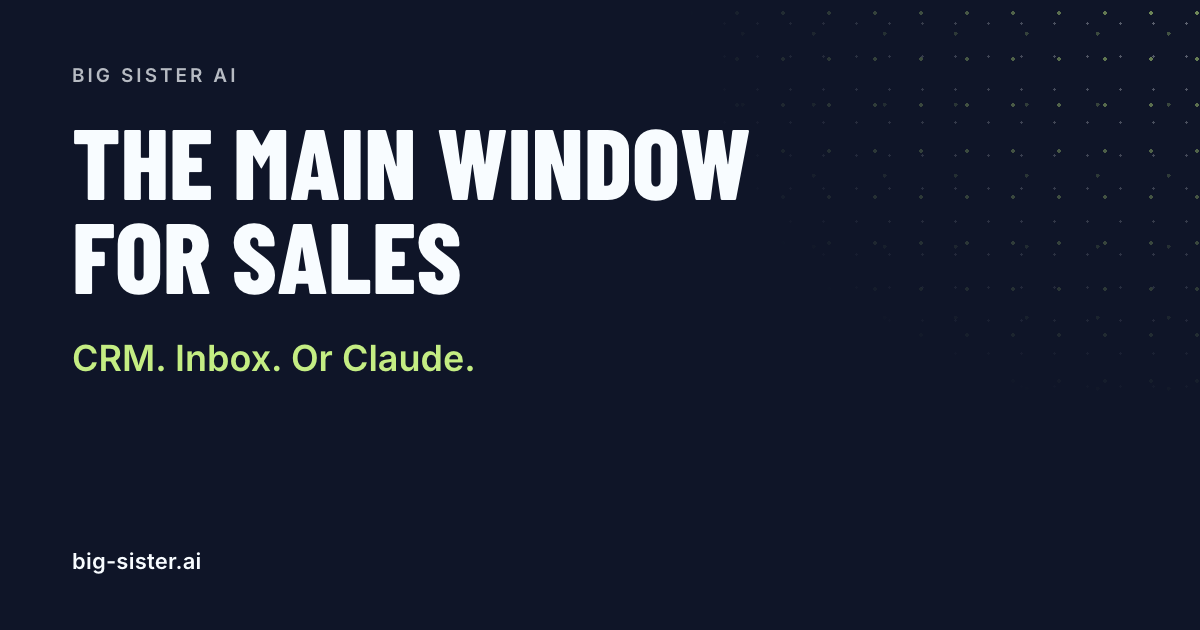 BIG SISTER AI

THE MAIN WINDOW FOR SALES

CRM. Inbox. Or Claude.

big-sister.ai